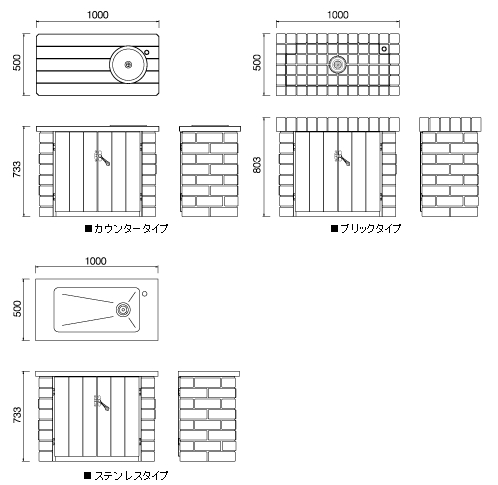 1000

500

733

■カウンタータイプ

1000

500

803

■ブリックタイプ

1000

500

733

■ステンレスタイプ